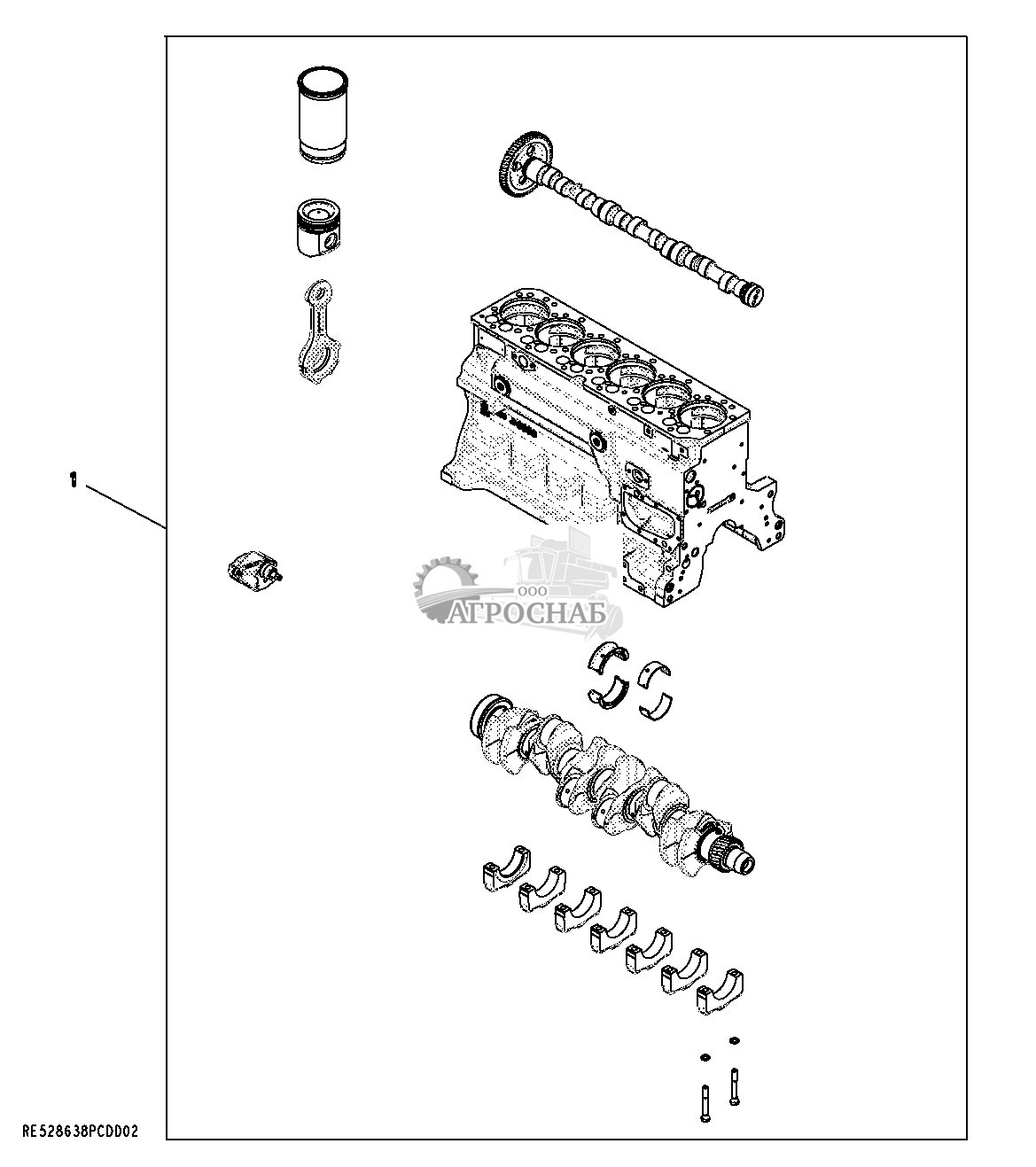 1

ООО
АГРОСНАБ

RE528638PCDD02